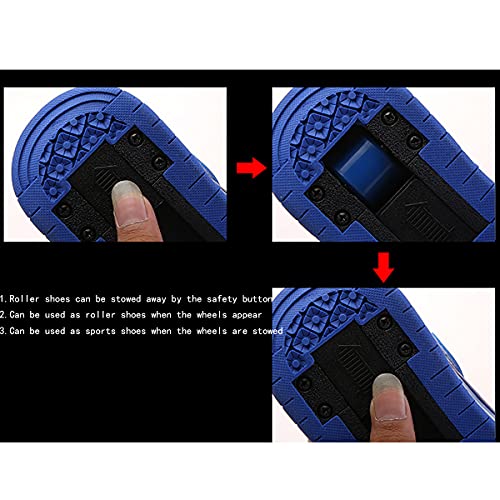 1.Roller shoes can be stowed away by the safety button
2.Can be used as roller shoes when the wheels appear
3.Can be used as sports shoes when the wheels are stowed