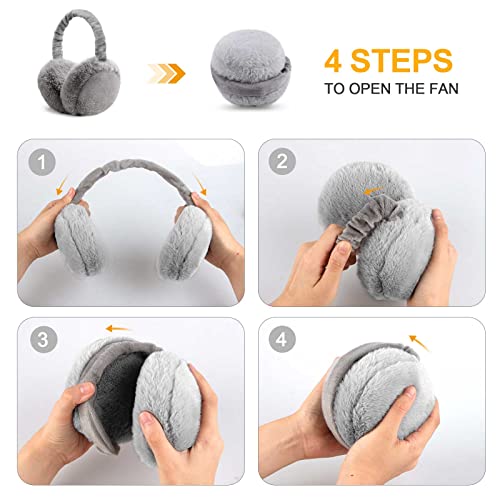 4 STEPS
TO OPEN THE FAN

1

2

3

4