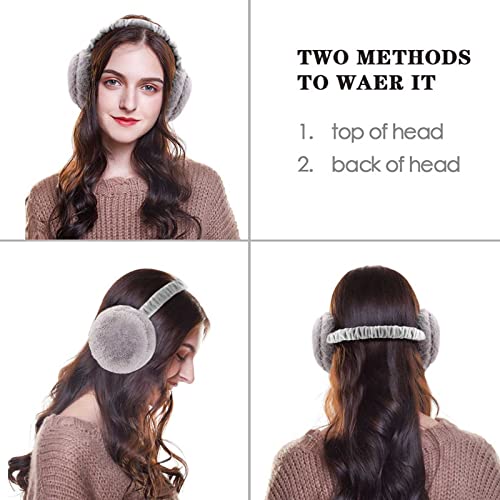 TWO METHODS TO WAER IT

1. top of head
2. back of head