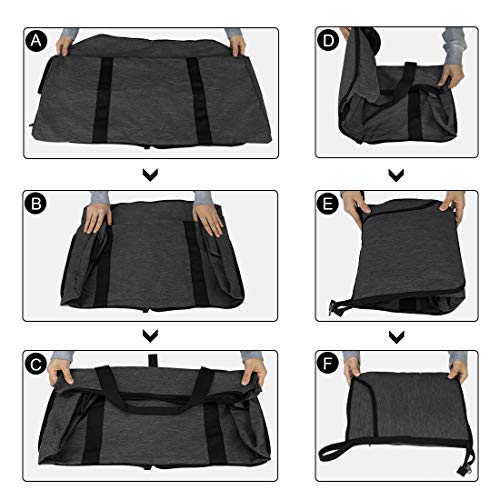 A

B

C

D

E

F