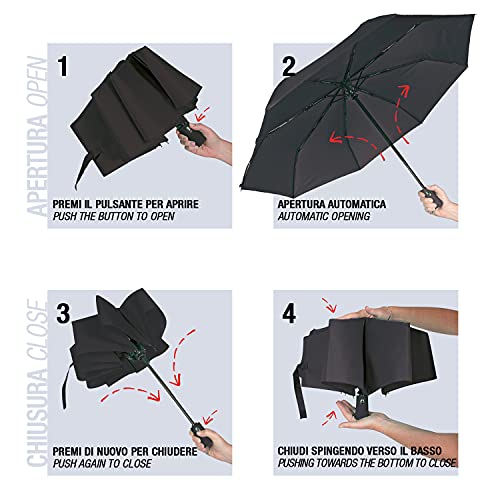 APERTURA OPEN

1

PREMI IL PULSANTE PER APRIRE
PUSH THE BUTTON TO OPEN

2

APERTURA AUTOMATICA
AUTOMATIC OPENING

CHIUSURA CLOSE

3

PREMI DI NUOVO PER CHIUDERE
PUSH AGAIN TO CLOSE

4

CHIUDI SPINGENDO VERSO IL BASSO
PUSHING TOWARDS THE BOTTOM TO CLOSE