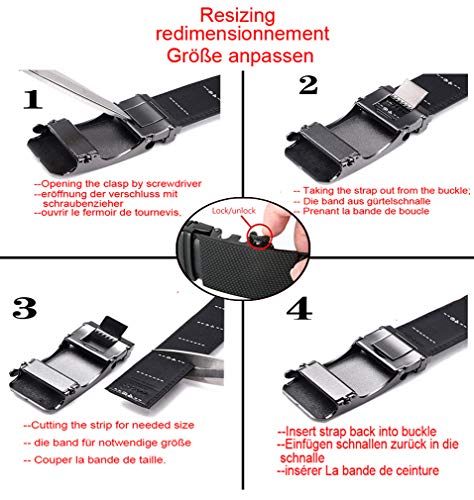 Resizing
redimensionnement
Größe anpassen

1

--Opening the clasp by screwdriver
--eröffnung der verschluss mit schraubenzieher
--ouvrir le fermoir de tournevis.

2

-- Taking the strap out from the buckle;
-- Die band aus gürtelschnalle
-- Prenant la bande de boucle

Lock/unlock

3

--Cutting the strip for needed size
-- die band für notwendige größe
-- Couper la bande de taille.

4

--Insert strap back into buckle
--Einfügen schnallen zurück in die schnalle
--insérer La bande de ceinture